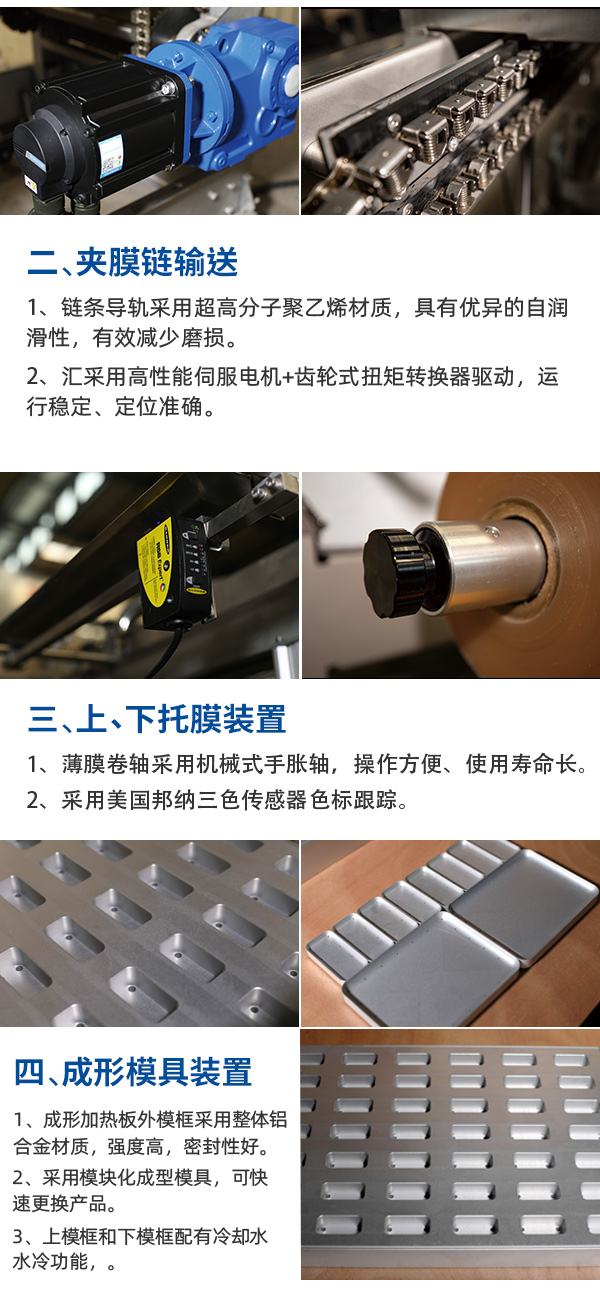 二、夹膜链输送

1、链条导轨采用超高分子聚乙烯材质，具有优异的自润滑性，有效减少磨损。

2、汇采用高性能伺服电机+齿轮式扭矩转换器驱动，运行稳定、定位准确。

三、上、下托膜装置

1、薄膜卷轴采用机械式手胀轴，操作方便、使用寿命长。

2、采用美国邦纳三色传感器色标跟踪。

四、成形模具装置

1、成形加热板外模框采用整体铝合金材质，强度高，密封性好。

2、采用模块化成型模具，可快速更换产品。

3、上模框和下模框配有冷却水水冷功能，。